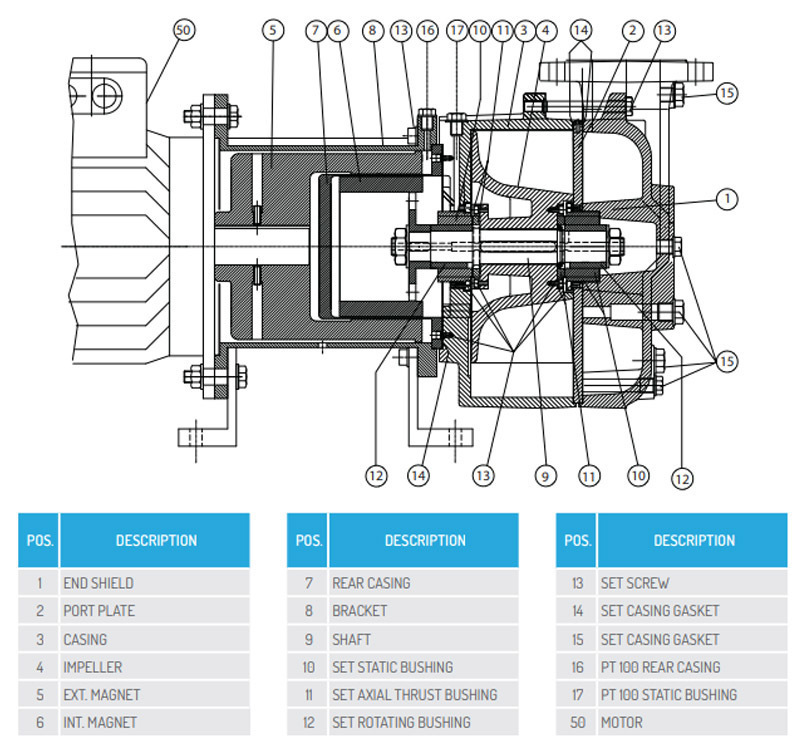 50 5 7 6 8 13 16 17 10 11 3 4 14 2 13

15

1

15

12 14 13 9 11 10 12

| POS. | DESCRIPTION |
|---|---|
| 1 | END SHIELD |
| 2 | PORT PLATE |
| 3 | CASING |
| 4 | IMPELLER |
| 5 | EXT. MAGNET |
| 6 | INT. MAGNET |

| POS. | DESCRIPTION |
|---|---|
| 7 | REAR CASING |
| 8 | BRACKET |
| 9 | SHAFT |
| 10 | SET STATIC BUSHING |
| 11 | SET AXIAL THRUST BUSHING |
| 12 | SET ROTATING BUSHING |

| POS. | DESCRIPTION |
|---|---|
| 13 | SET SCREW |
| 14 | SET CASING GASKET |
| 15 | SET CASING GASKET |
| 16 | PT 100 REAR CASING |
| 17 | PT 100 STATIC BUSHING |
| 50 | MOTOR |